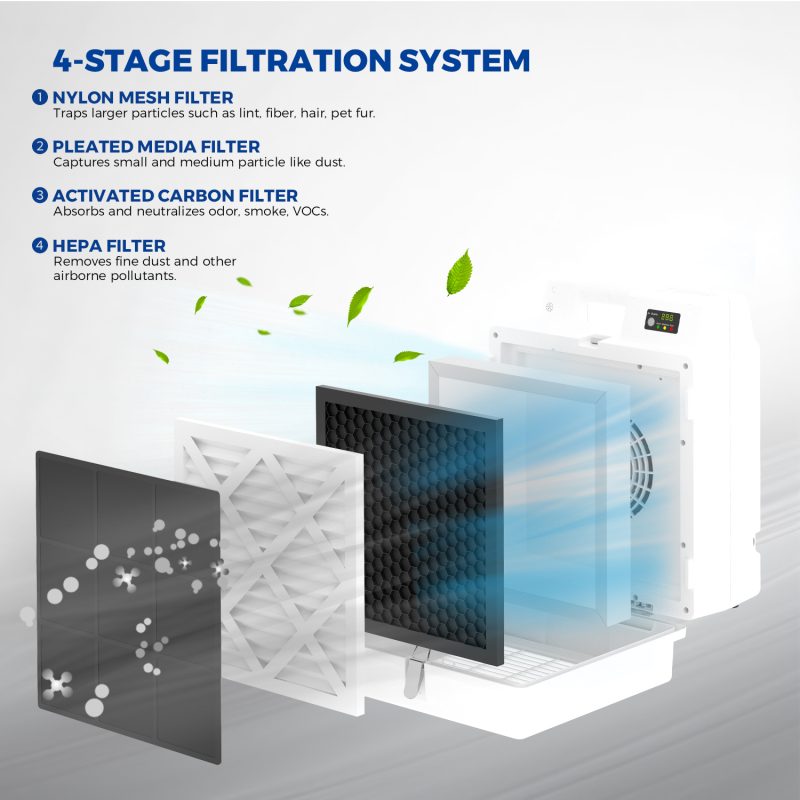 4-STAGE FILTRATION SYSTEM

1 NYLON MESH FILTER
Traps larger particles such as lint, fiber, hair, pet fur.

2 PLEATED MEDIA FILTER
Captures small and medium particle like dust.

3 ACTIVATED CARBON FILTER
Absorbs and neutralizes odor, smoke, VOCs.

4 HEPA FILTER
Removes fine dust and other airborne pollutants.

888