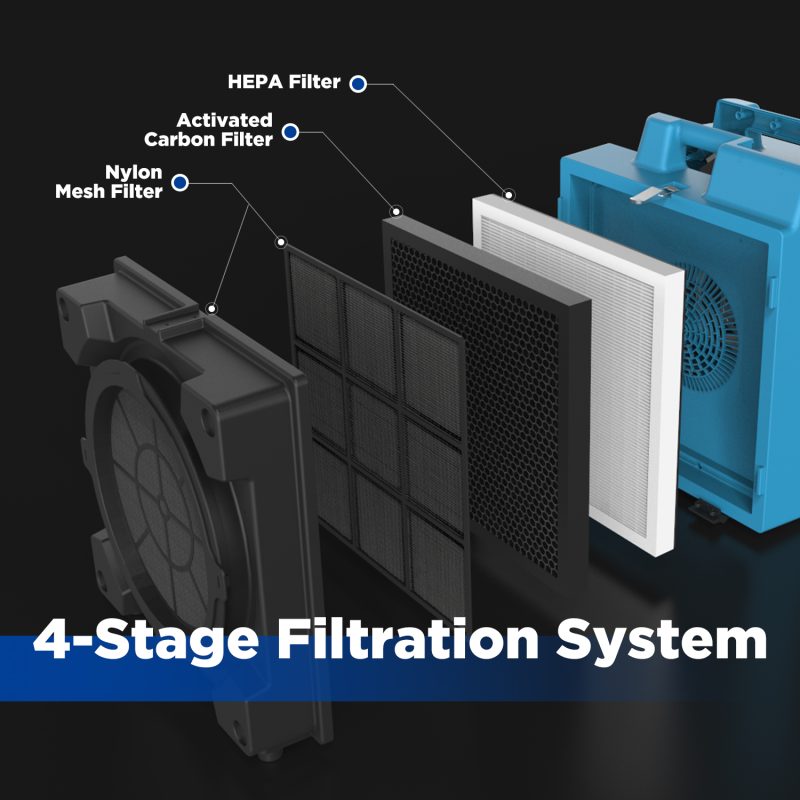 HEPA Filter

Activated Carbon Filter

Nylon Mesh Filter

4-Stage Filtration System